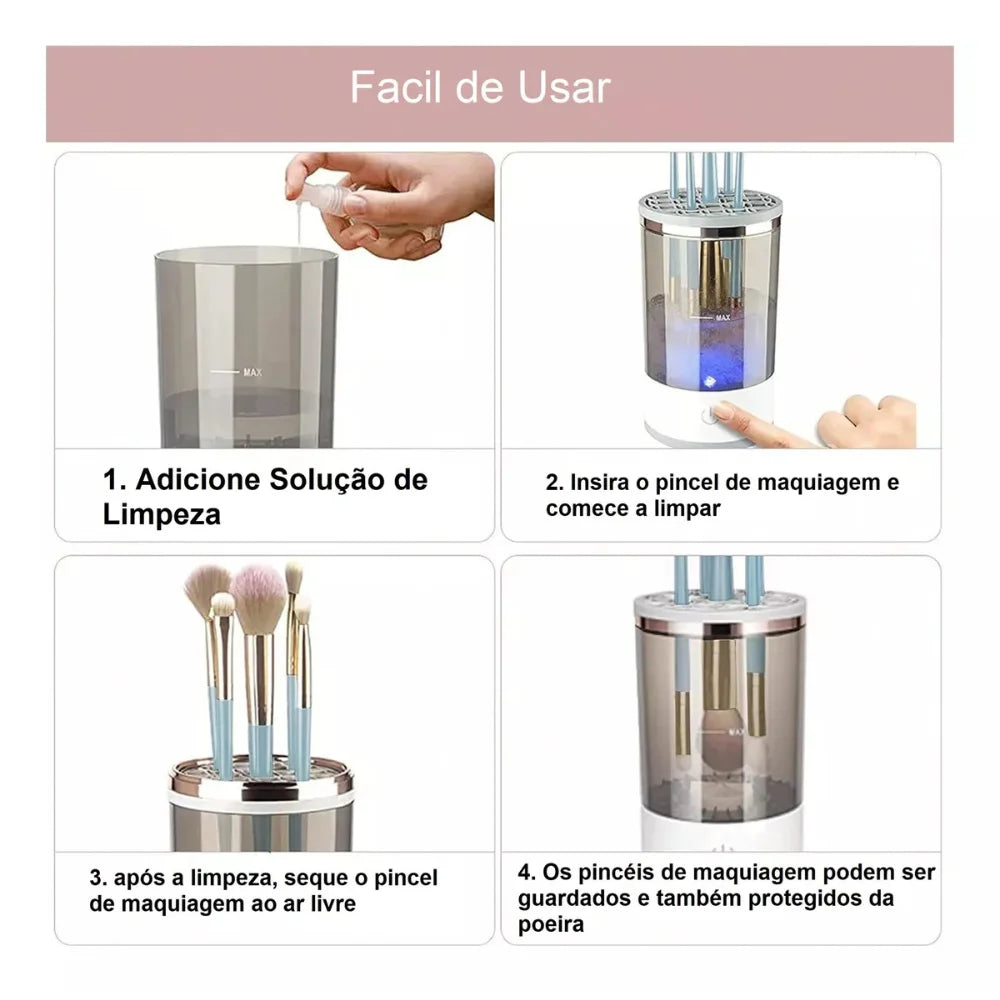 Facil de Usar

MAX

1. Adicione Solução de Limpeza

MAX

2. Insira o pincel de maquiagem e comece a limpar

3. após a limpeza, seque o pincel de maquiagem ao ar livre

MAX

4. Os pincéis de maquiagem podem ser guardados e também protegidos da poeira