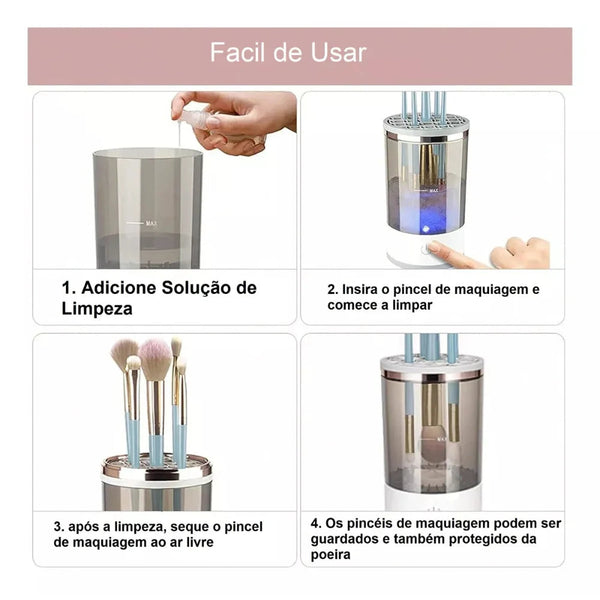 Facil de Usar

MAX

1. Adicione Solução de Limpeza

MAX

2. Insira o pincel de maquiagem e comece a limpar

3. após a limpeza, seque o pincel de maquiagem ao ar livre

MAX

4. Os pincéis de maquiagem podem ser guardados e também protegidos da poeira